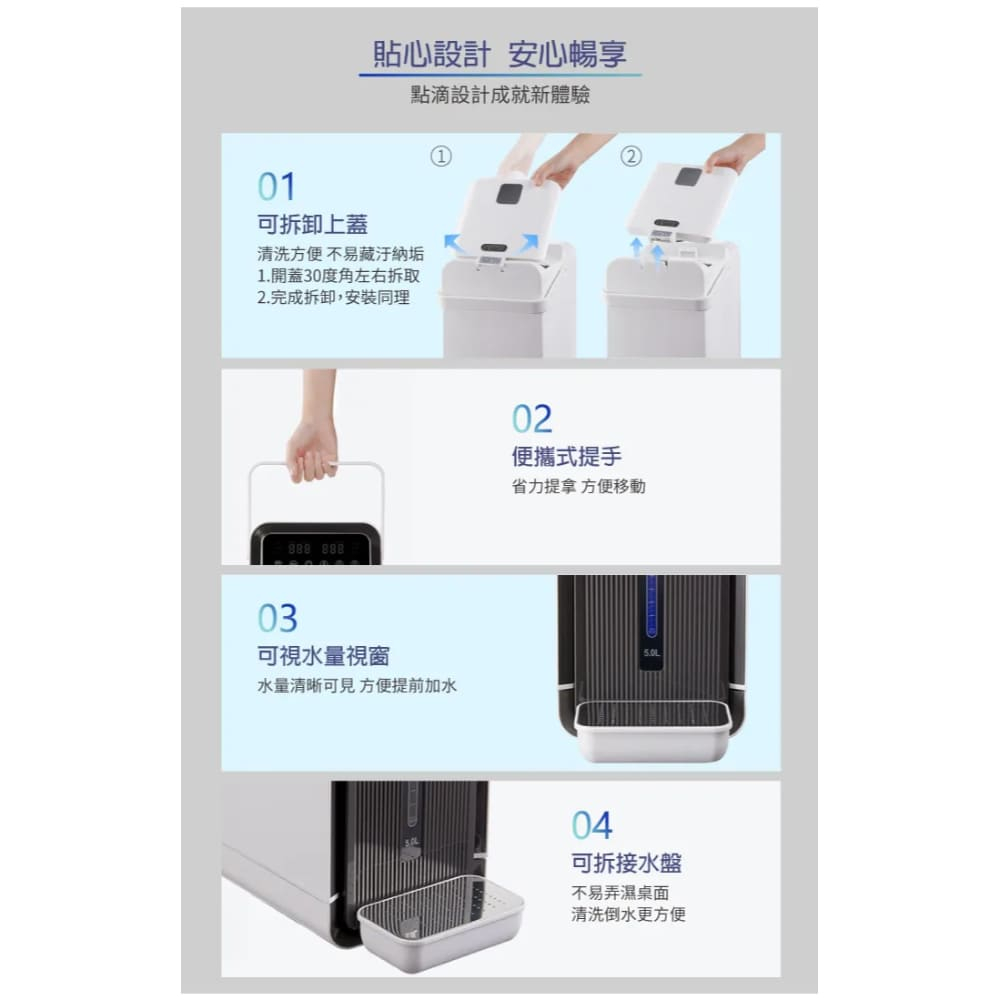 貼心設計 安心暢享
點滴設計成就新體驗

①
②

01
可拆卸上蓋
清洗方便 不易藏汙納垢
1.開蓋30度角左右拆取
2.完成拆卸，安裝同理

02
便攜式提手
省力提拿 方便移動

03
可視水量視窗
水量清晰可見 方便提前加水

5.0L

04
可拆接水盤
不易弄濕桌面
清洗倒水更方便

5.0L